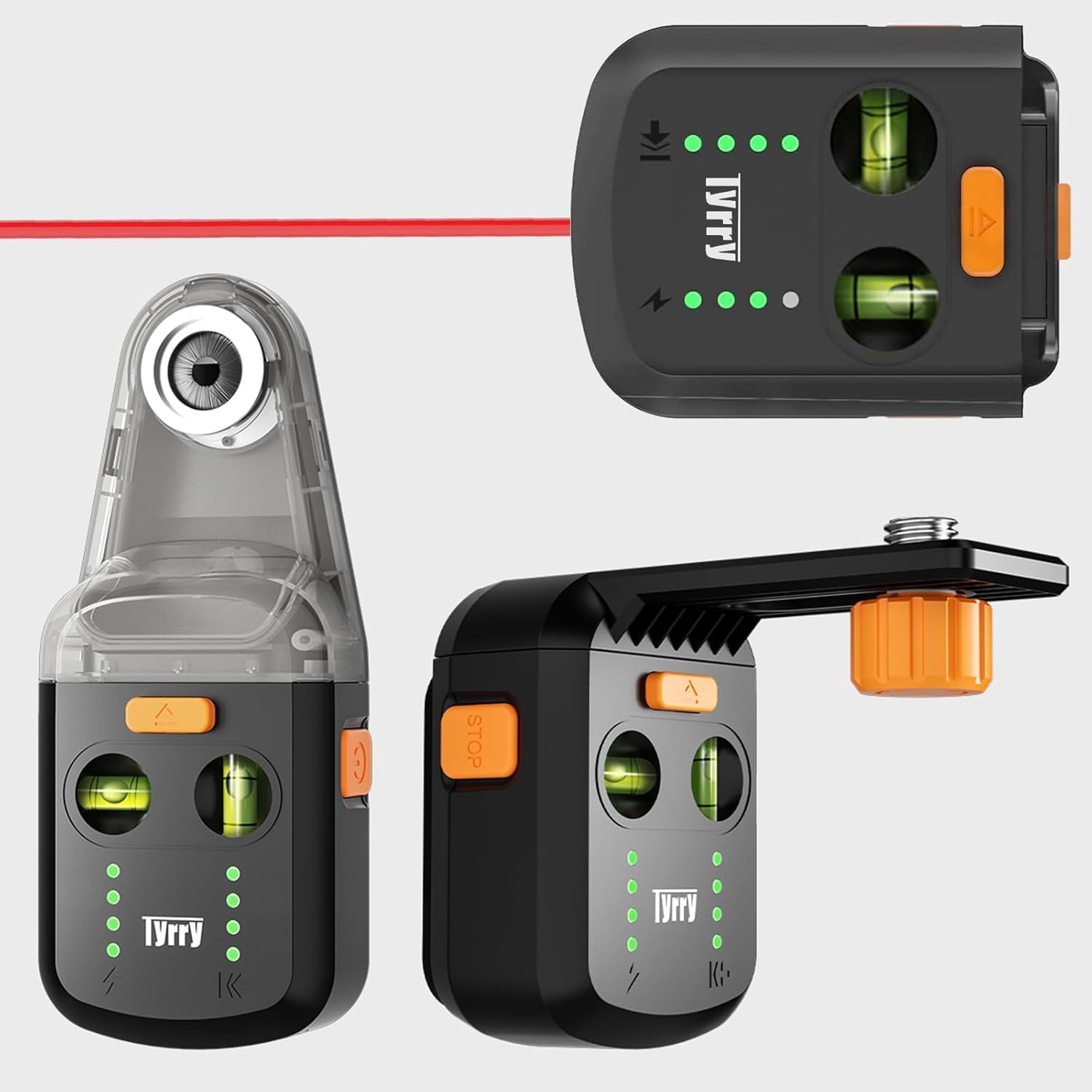 Tyrry

Tyrry

STOP

Tyrry